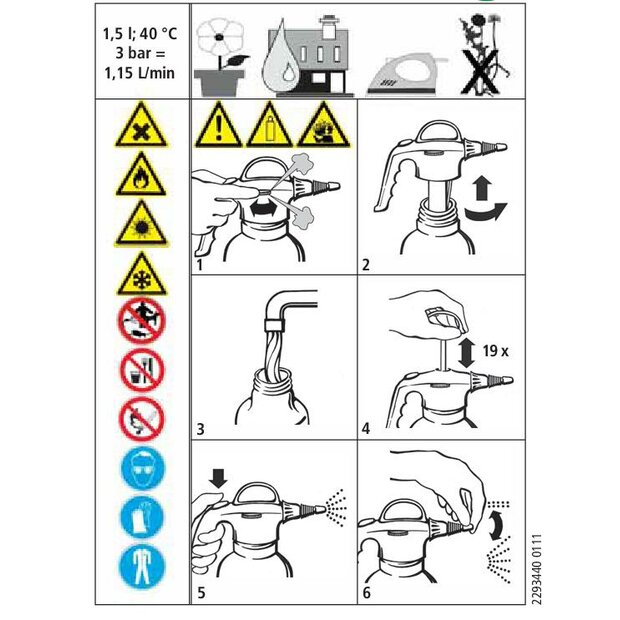 1,5 l; 40 °C
3 bar =
1,15 L/min

1

2

3

19 x

4

5

6

2293440 0111